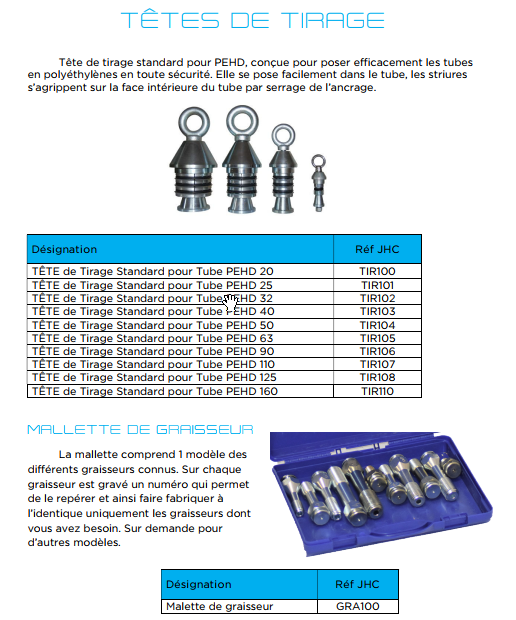 TÊTES DE TIRAGE

Tête de tirage standard pour PEHD, conçue pour poser efficacement les tubes en polyéthylènes en toute sécurité. Elle se pose facilement dans le tube, les striures s'agrippent sur la face intérieure du tube par serrage de l'ancrage.

| Désignation | Réf JHC |
|---|---|
| TÊTE de Tirage Standard pour Tube PEHD 20 | TIR100 |
| TÊTE de Tirage Standard pour Tube PEHD 25 | TIR101 |
| TÊTE de Tirage Standard pour Tube PEHD 32 | TIR102 |
| TÊTE de Tirage Standard pour Tube PEHD 40 | TIR103 |
| TÊTE de Tirage Standard pour Tube PEHD 50 | TIR104 |
| TÊTE de Tirage Standard pour Tube PEHD 63 | TIR105 |
| TÊTE de Tirage Standard pour Tube PEHD 90 | TIR106 |
| TÊTE de Tirage Standard pour Tube PEHD 110 | TIR107 |
| TÊTE de Tirage Standard pour Tube PEHD 125 | TIR108 |
| TÊTE de Tirage Standard pour Tube PEHD 160 | TIR110 |

MALLETTE DE GRAISSEUR

La mallette comprend 1 modèle des différents graisseurs connus. Sur chaque graisseur est gravé un numéro qui permet de le repérer et ainsi faire fabriquer à l'identique uniquement les graisseurs dont vous avez besoin. Sur demande pour d'autres modèles.

| Désignation | Réf JHC |
|---|---|
| Malette de graisseur | GRA100 |