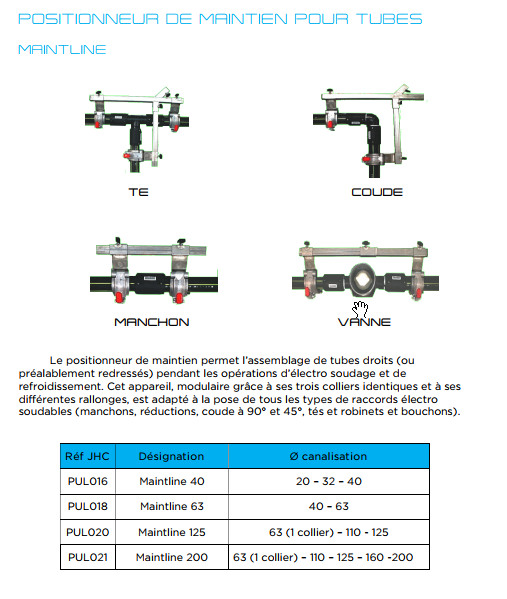 POSITIONNEUR DE MAINTIEN POUR TUBES

MAINTLINE

TE

COUDE

MANCHON

VANNE

Le positionneur de maintien permet l'assemblage de tubes droits (ou préalablement redressés) pendant les opérations d'électro soudage et de refroidissement. Cet appareil, modulaire grâce à ses trois colliers identiques et à ses différentes rallonges, est adapté à la pose de tous les types de raccords électro soudables (manchons, réductions, coude à 90° et 45°, tés et robinets et bouchons).

| Réf JHC | Désignation | Ø canalisation |
|---|---|---|
| PUL016 | Maintline 40 | 20 - 32 - 40 |
| PUL018 | Maintline 63 | 40 - 63 |
| PUL020 | Maintline 125 | 63 (1 collier) - 110 - 125 |
| PUL021 | Maintline 200 | 63 (1 collier) - 110 - 125 - 160 -200 |