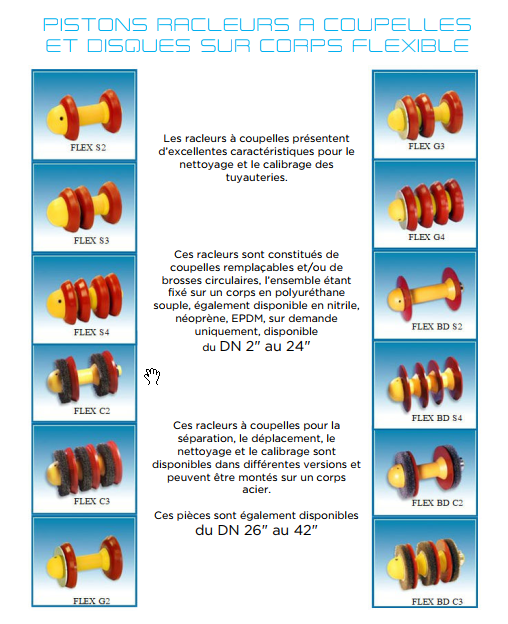 PISTONS RACLEURS A COUPELLES ET DISQUES SUR CORPS FLEXIBLE

FLEX S2

FLEX S3

FLEX S4

FLEX C2

FLEX C3

FLEX G2

Les racleurs à coupelles présentent d'excellentes caractéristiques pour le nettoyage et le calibrage des tuyauteries.

Ces racleurs sont constitués de coupelles remplaçables et/ou de brosses circulaires, l'ensemble étant fixé sur un corps en polyuréthane souple, également disponible en nitrile, néoprène, EPDM, sur demande uniquement, disponible du DN 2" au 24"

Ces racleurs à coupelles pour la séparation, le déplacement, le nettoyage et le calibrage sont disponibles dans différentes versions et peuvent être montés sur un corps acier.

Ces pièces sont également disponibles du DN 26" au 42"

FLEX G3

FLEX G4

FLEX BD S2

FLEX BD S4

FLEX BD C2

FLEX BD C3