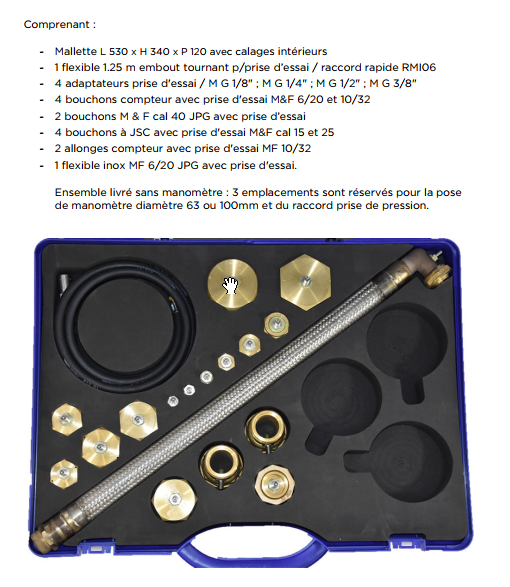 Comprenant :

- Mallette L 530 x H 340 x P 120 avec calages intérieurs
- 1 flexible 1.25 m embout tournant p/prise d'essai / raccord rapide RMI06
- 4 adaptateurs prise d'essai / M G 1/8" ; M G 1/4" ; M G 1/2" ; M G 3/8"
- 4 bouchons compteur avec prise d'essai M&F 6/20 et 10/32
- 2 bouchons M & F cal 40 JPG avec prise d'essai
- 4 bouchons à JSC avec prise d'essai M&F cal 15 et 25
- 2 allonges compteur avec prise d'essai MF 10/32
- 1 flexible inox MF 6/20 JPG avec prise d'essai.

Ensemble livré sans manomètre : 3 emplacements sont réservés pour la pose de manomètre diamètre 63 ou 100mm et du raccord prise de pression.