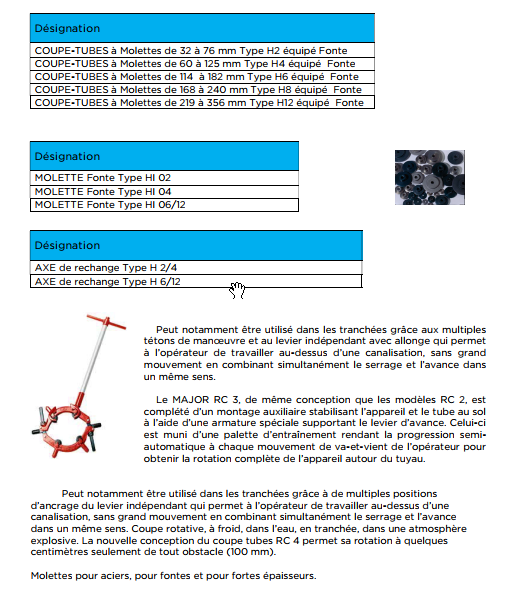 | Désignation |
|---|
| COUPE-TUBES à Molettes de 32 à 76 mm Type H2 équipé Fonte |
| COUPE-TUBES à Molettes de 60 à 125 mm Type H4 équipé Fonte |
| COUPE-TUBES à Molettes de 114 à 182 mm Type H6 équipé Fonte |
| COUPE-TUBES à Molettes de 168 à 240 mm Type H8 équipé Fonte |
| COUPE-TUBES à Molettes de 219 à 356 mm Type H12 équipé Fonte |

| Désignation |
|---|
| MOLETTE Fonte Type HI 02 |
| MOLETTE Fonte Type HI 04 |
| MOLETTE Fonte Type HI 06/12 |

| Désignation |
|---|
| AXE de rechange Type H 2/4 |
| AXE de rechange Type H 6/12 |

Peut notamment être utilisé dans les tranchées grâce aux multiples tétons de manœuvre et au levier indépendant avec allonge qui permet à l'opérateur de travailler au-dessus d'une canalisation, sans grand mouvement en combinant simultanément le serrage et l'avance dans un même sens.

Le MAJOR RC 3, de même conception que les modèles RC 2, est complété d'un montage auxiliaire stabilisant l'appareil et le tube au sol à l'aide d'une armature spéciale supportant le levier d'avance. Celui-ci est muni d'une palette d'entraînement rendant la progression semi-automatique à chaque mouvement de va-et-vient de l'opérateur pour obtenir la rotation complète de l'appareil autour du tuyau.

Peut notamment être utilisé dans les tranchées grâce à de multiples positions d'ancrage du levier indépendant qui permet à l'opérateur de travailler au-dessus d'une canalisation, sans grand mouvement en combinant simultanément le serrage et l'avance dans un même sens. Coupe rotative, à froid, dans l'eau, en tranchée, dans une atmosphère explosive. La nouvelle conception du coupe tubes RC 4 permet sa rotation à quelques centimètres seulement de tout obstacle (100 mm).

Molettes pour aciers, pour fontes et pour fortes épaisseurs.